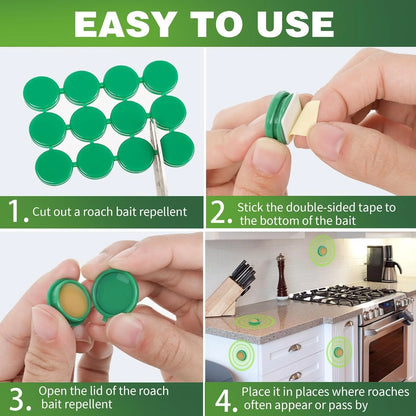 EASY TO USE

1. Cut out a roach bait repellent

2. Stick the double-sided tape to the bottom of the bait

3. Open the lid of the roach bait repellent

4. Place it in places where roaches often appear or pass by