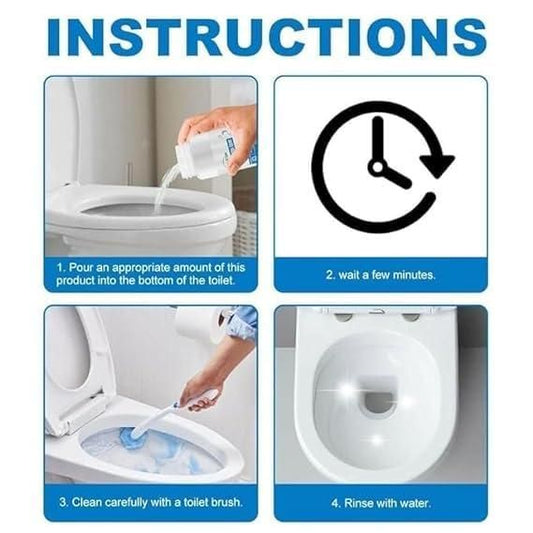 INSTRUCTIONS

1. Pour an appropriate amount of this product into the bottom of the toilet.

2. wait a few minutes.

3. Clean carefully with a toilet brush.

4. Rinse with water.